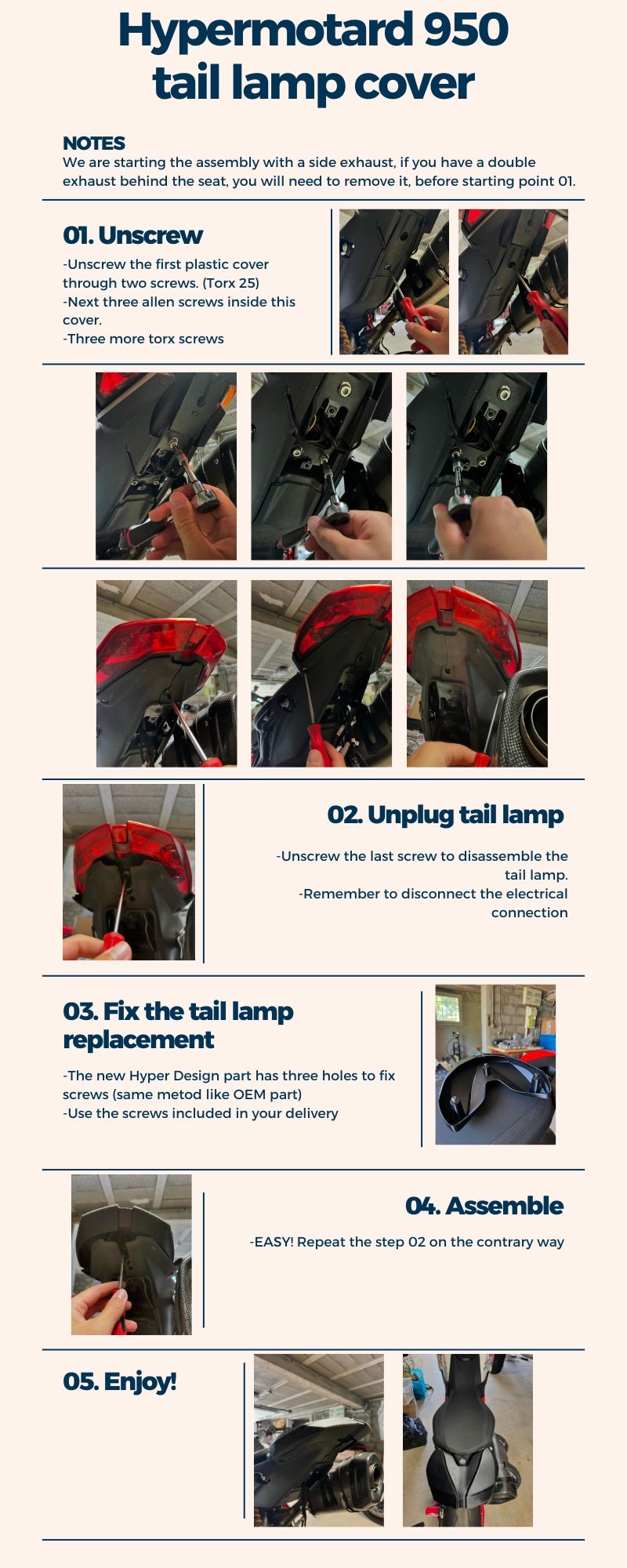 Hypermotard 950 tail lamp cover

NOTES
We are starting the assembly with a side exhaust, if you have a double exhaust behind the seat, you will need to remove it, before starting point 01.

01. Unscrew
-Unscrew the first plastic cover through two screws. (Torx 25)
-Next three allen screws inside this cover.
-Three more torx screws

02. Unplug tail lamp
-Unscrew the last screw to disassemble the tail lamp.
-Remember to disconnect the electrical connection

03. Fix the tail lamp replacement
-The new Hyper Design part has three holes to fix screws (same metod like OEM part)
-Use the screws included in your delivery

04. Assemble
-EASY! Repeat the step 02 on the contrary way

05. Enjoy!